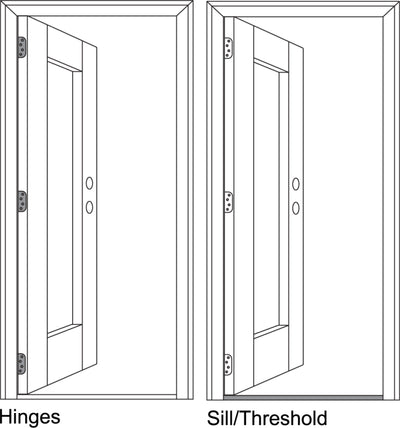 Hinges

Sill/Threshold