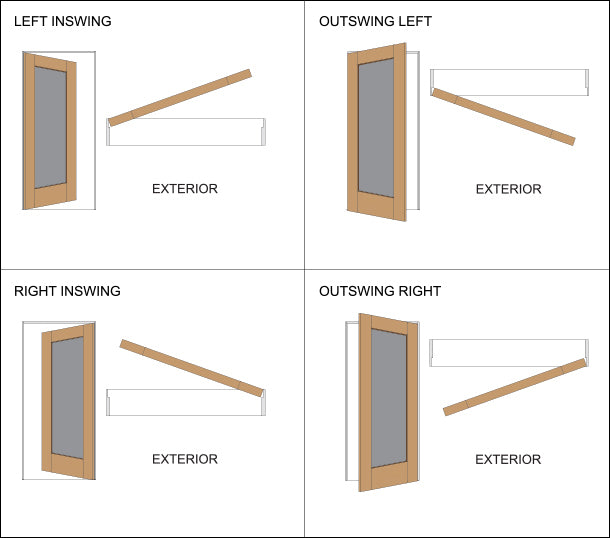 LEFT INSWING

EXTERIOR

OUTSWING LEFT

EXTERIOR

RIGHT INSWING

EXTERIOR

OUTSWING RIGHT

EXTERIOR